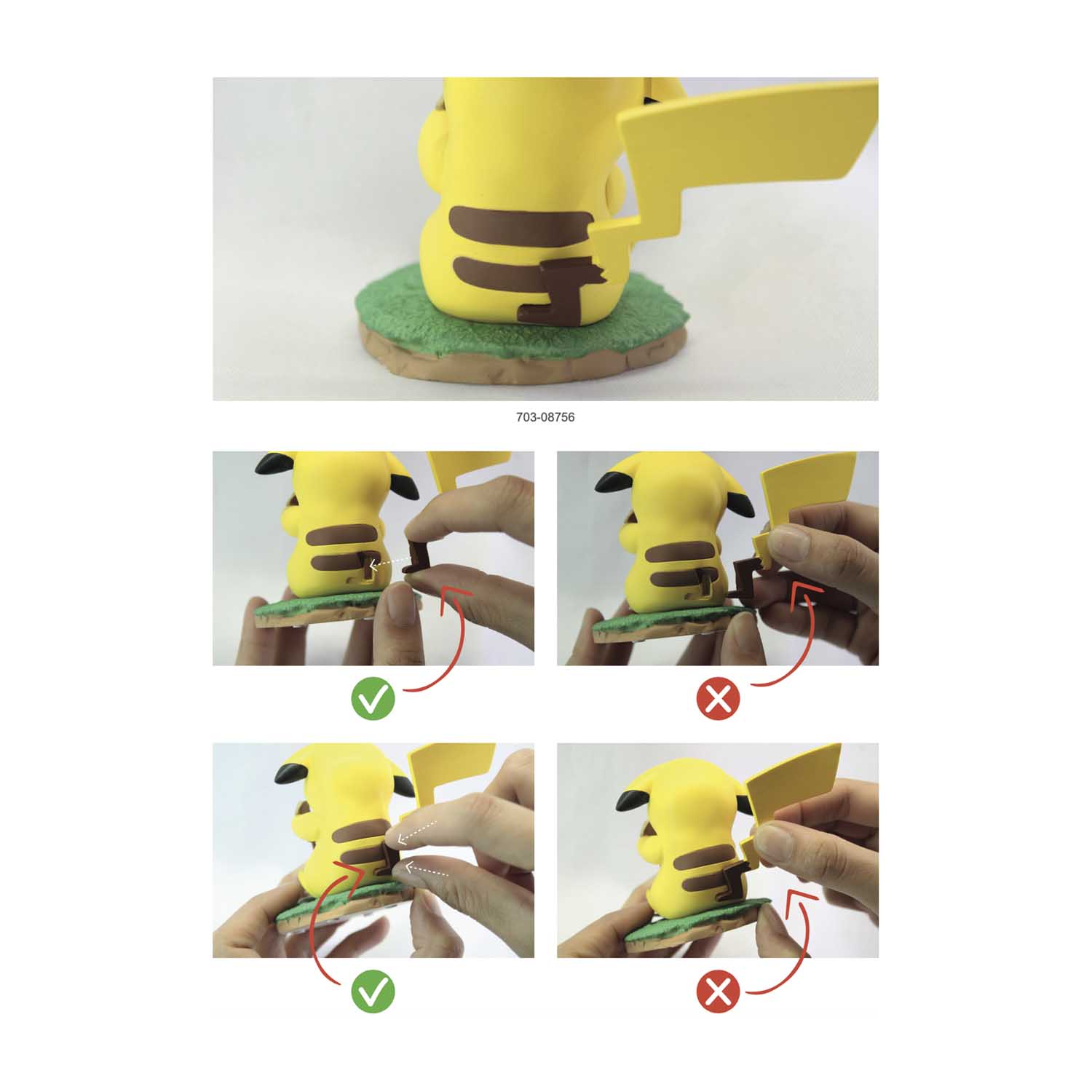 703-08756